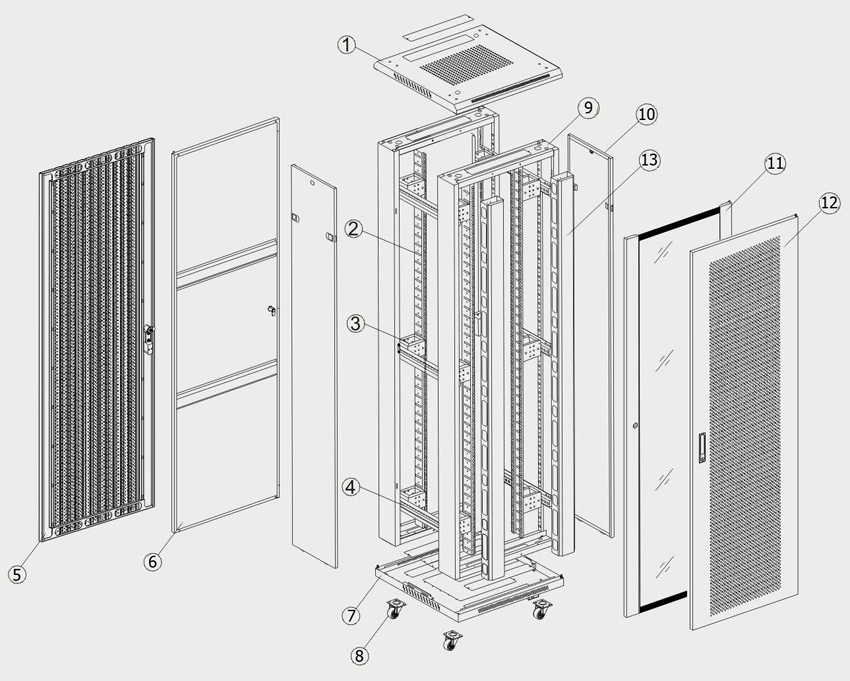 1
9
10
13
11
12
2
3
4
5
6
7
8